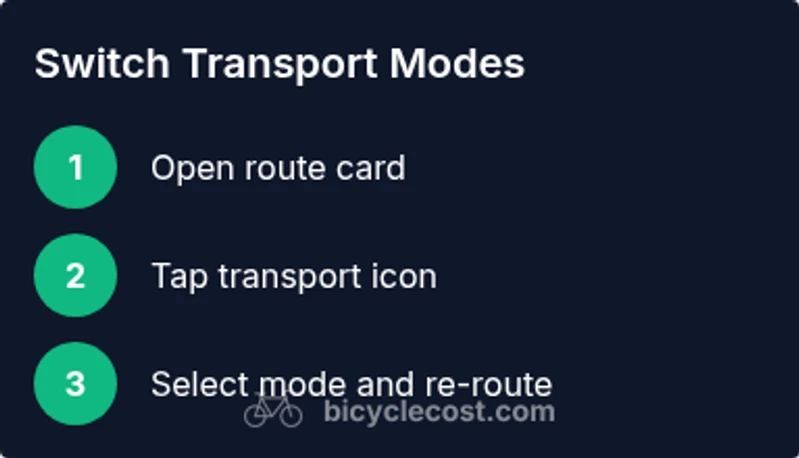 Switch Transport Modes

1 Open route card

2 Tap transport icon

3 Select mode and re-route

bicyclecost.com