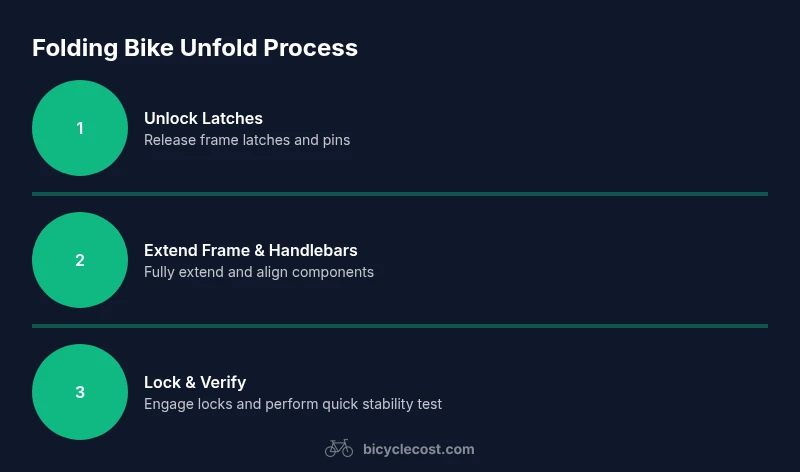 Folding Bike Unfold Process

1

Unlock Latches

Release frame latches and pins

2

Extend Frame & Handlebars

Fully extend and align components

3

Lock & Verify

Engage locks and perform quick stability test

bicyclecost.com