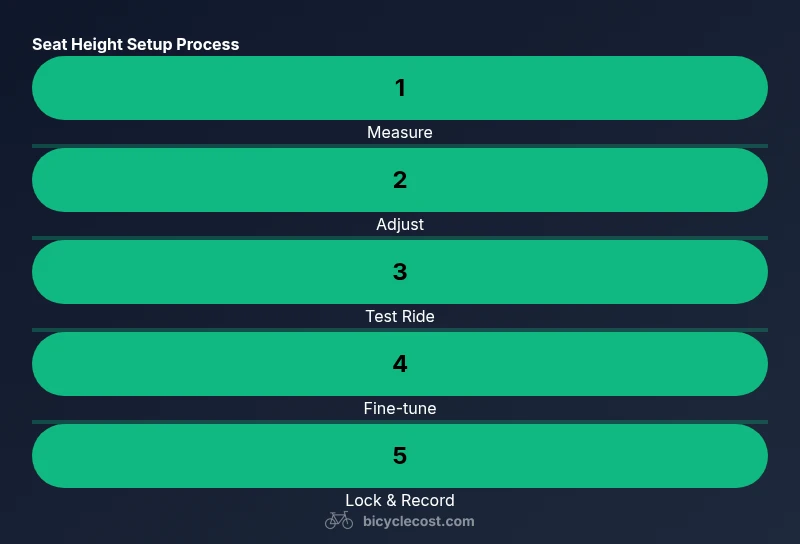 Seat Height Setup Process

1

Measure

2

Adjust

3

Test Ride

4

Fine-tune

5

Lock & Record

bicyclecost.com